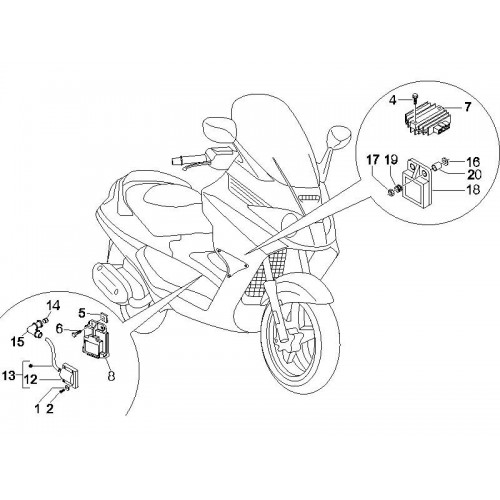 4
7
17
19
16
20
18
14
5
6
15
8
13
12
1
2